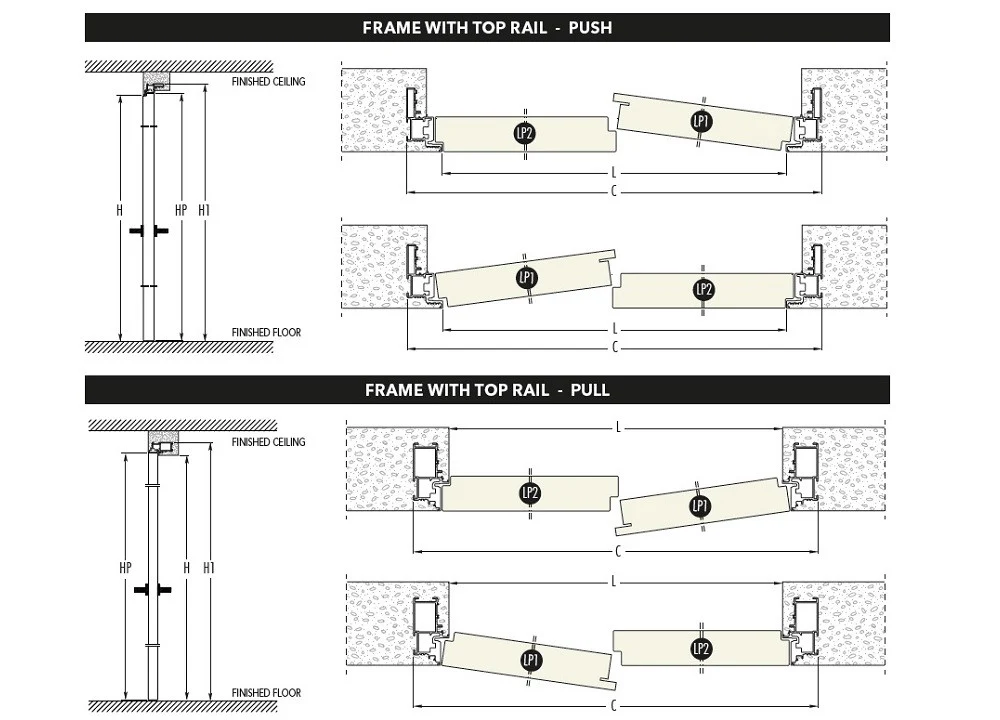 FRAME WITH TOP RAIL - PUSH

FINISHED CEILING

H

HP

H1

FINISHED FLOOR

LP2

LP1

L

C

LP1

LP2

L

C

FRAME WITH TOP RAIL - PULL

FINISHED CEILING

HP

H

H1

FINISHED FLOOR

L

LP2

LP1

C

L

LP1

LP2

C